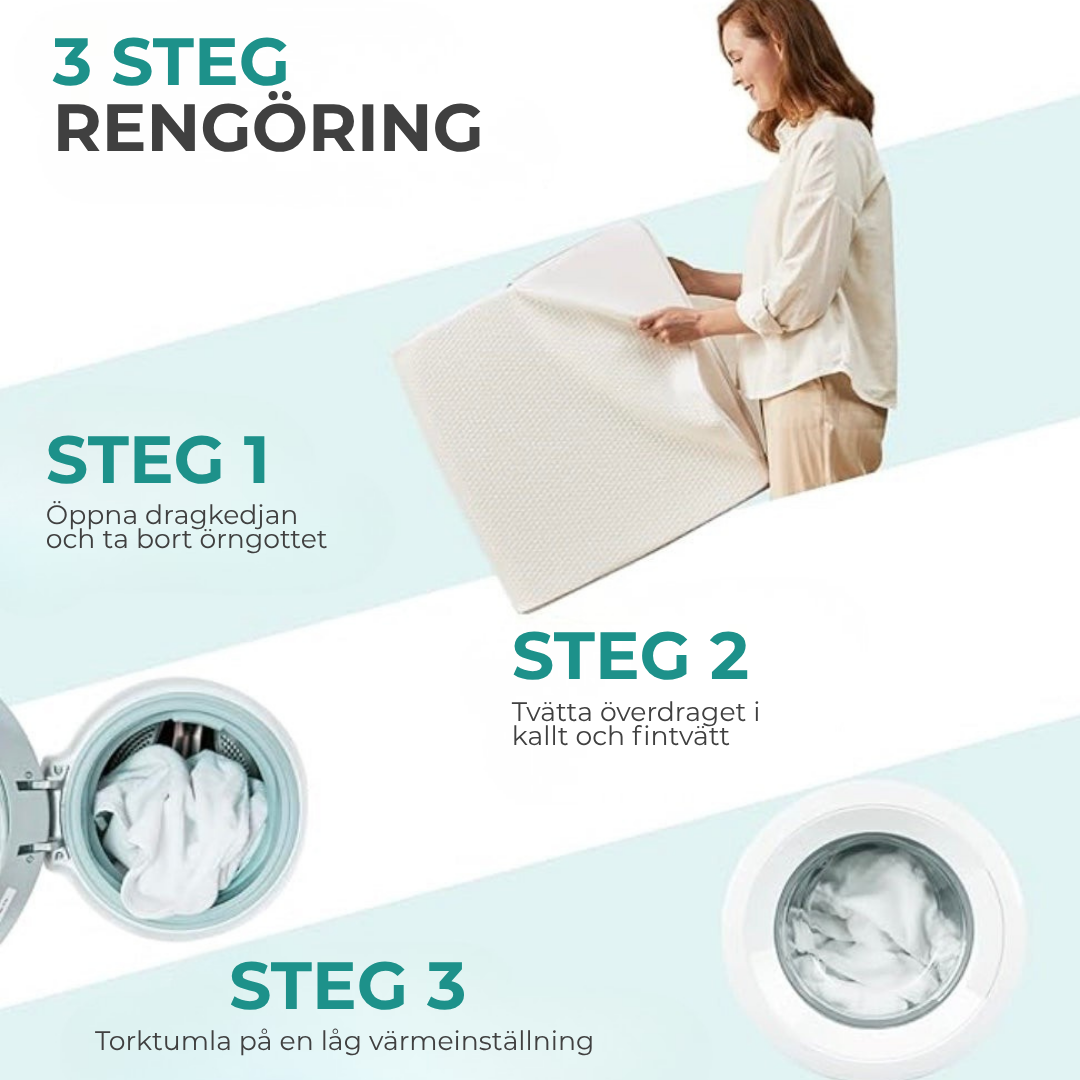 3 STEG
RENGÖRING

STEG 1
Öppna dragkedjan och ta bort örngottet

STEG 2
Tvätta överdraget i kallt och fintvätt

STEG 3
Torktumla på en låg värmeinställning