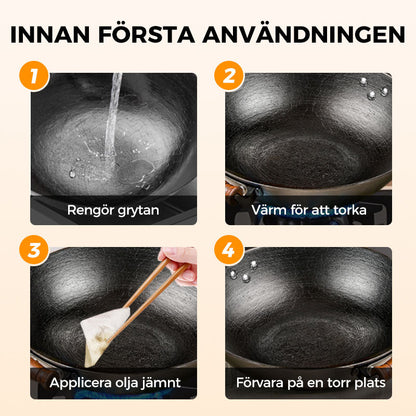 INNAN FÖRSTA ANVÄNDNINGEN

1
Rengör grytan

2
Värm för att torka

3
Applicera olja jämnt

4
Förvara på en torr plats