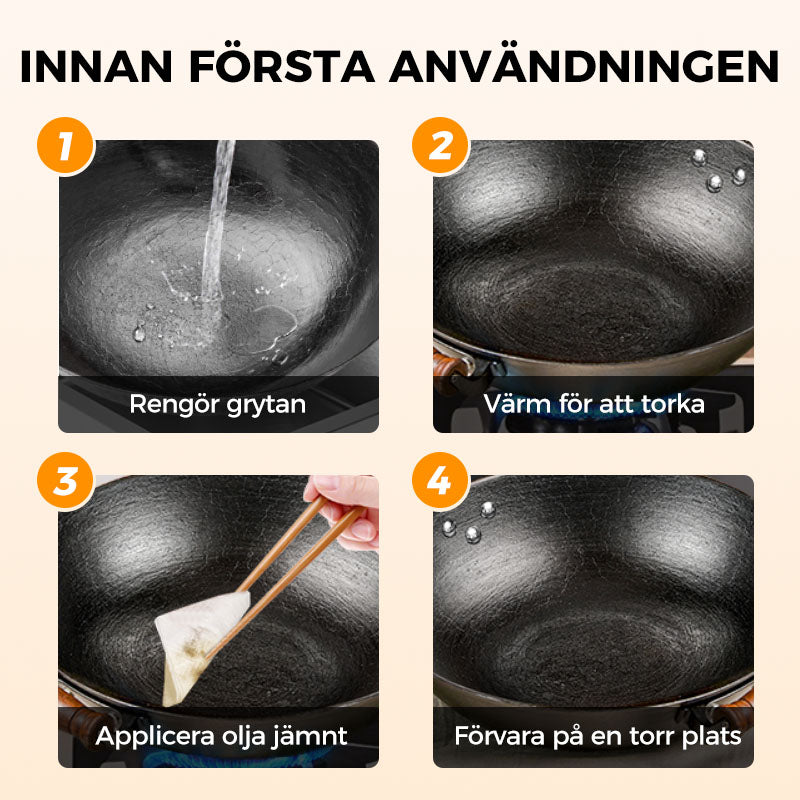 INNAN FÖRSTA ANVÄNDNINGEN

1
Rengör grytan

2
Värm för att torka

3
Applicera olja jämnt

4
Förvara på en torr plats