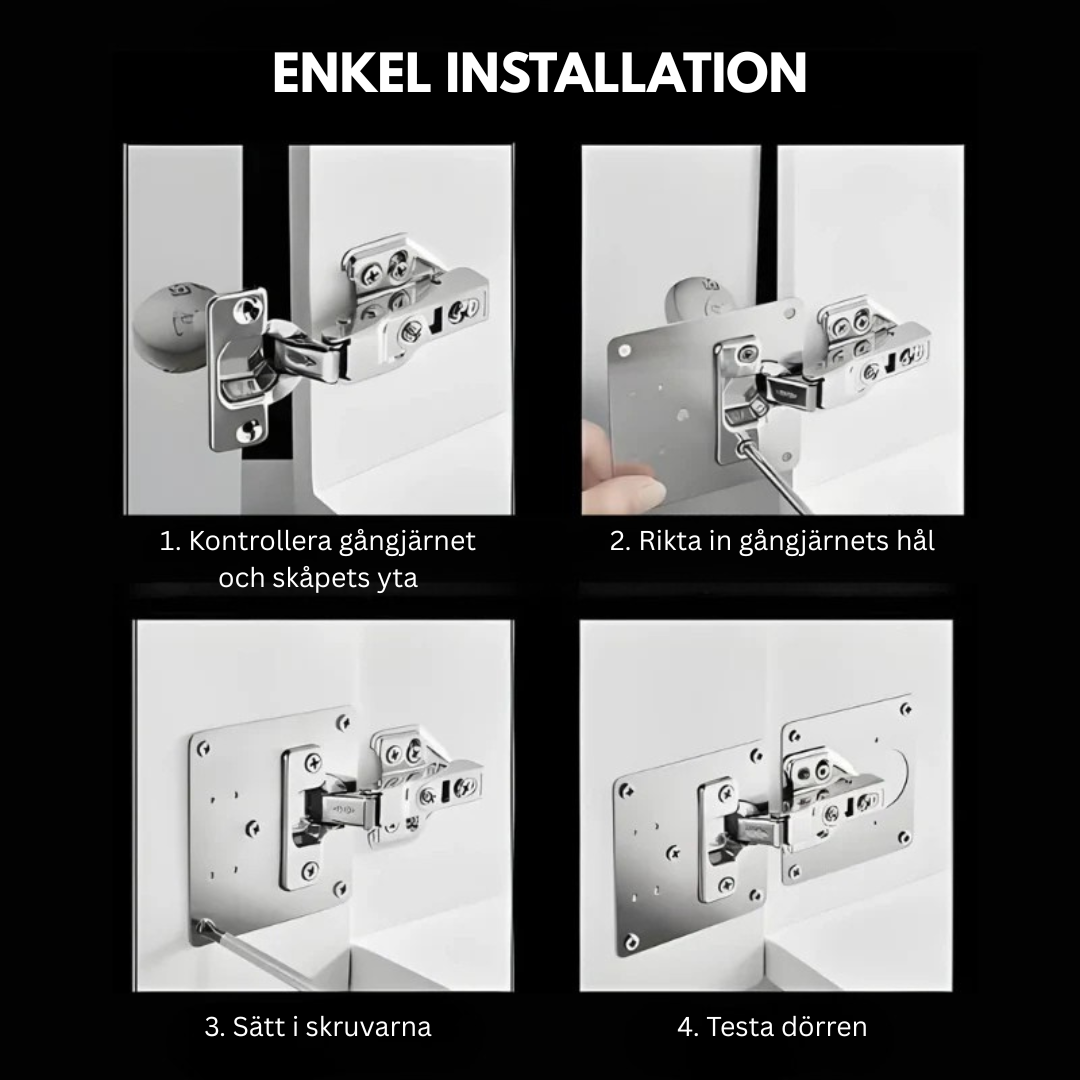 ENKEL INSTALLATION

1. Kontrollera gångjärnet och skåpets yta

2. Rikta in gångjärnets hål

3. Sätt i skruvarna

4. Testa dörren