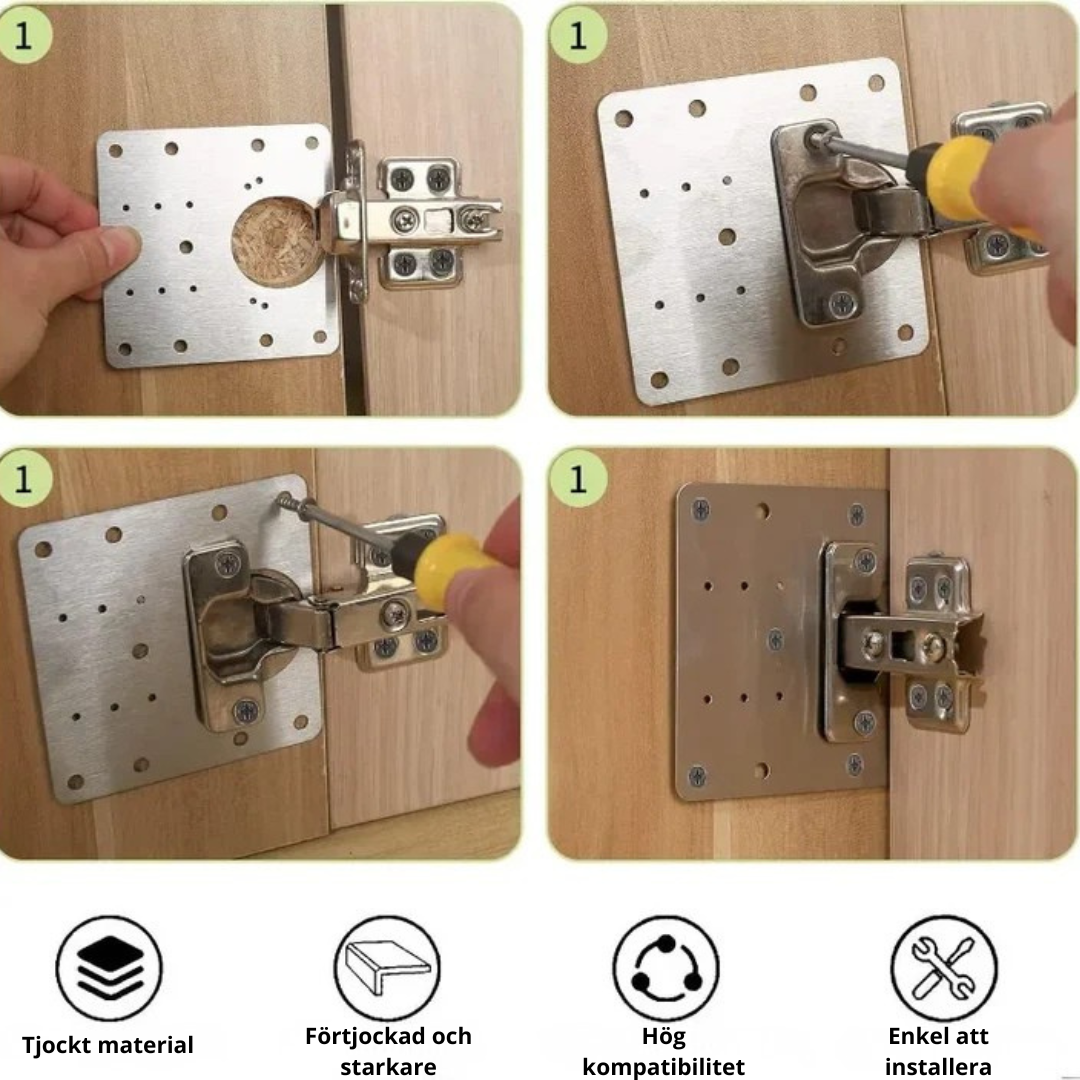 1

1

1

1

Tjockt material

Förtjockad och starkare

Hög kompatibilitet

Enkel att installera